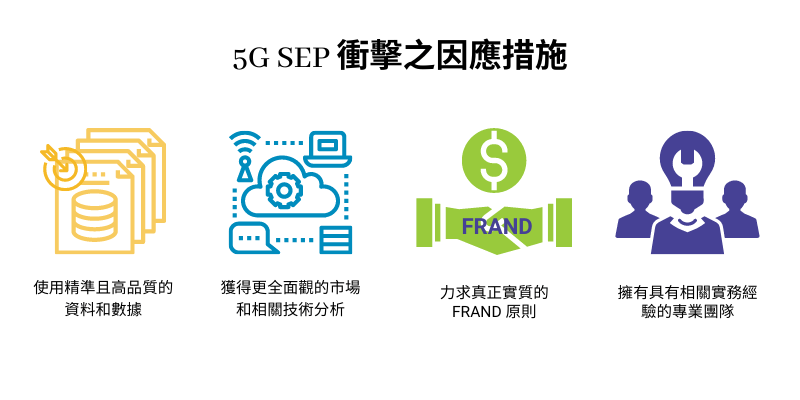 5G SEP 衝擊之因應措施

使用精準且高品質的資料和數據

獲得更全面觀的市場和相關技術分析

FRAND

力求真正實質的 FRAND 原則

擁有具有相關實務經驗的專業團隊