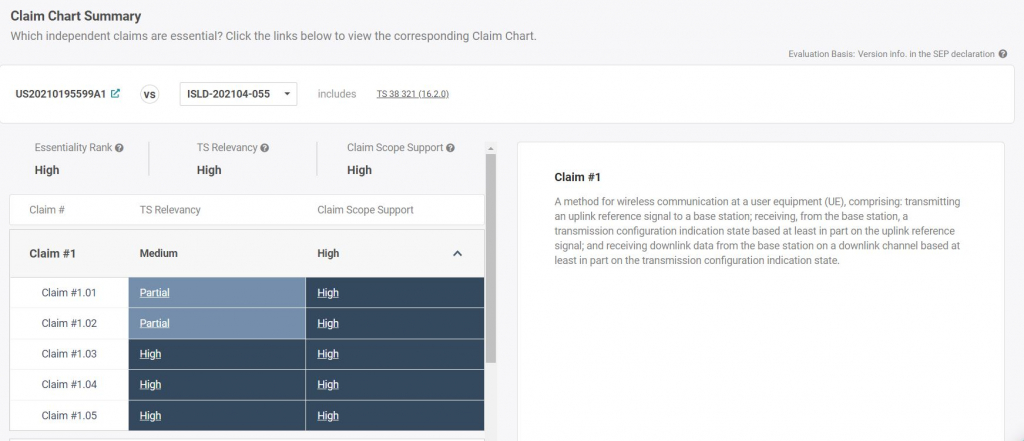 Claim Chart Summary

Which independent claims are essential? Click the links below to view the corresponding Claim Chart.

Evaluation Basis: Version info. in the SEP declaration

US20210195599A1 vs ISLD-202104-055 includes TS 38 321 (16.2.0)

Essentiality Rank High

TS Relevancy High

Claim Scope Support High

| Claim # | TS Relevancy | Claim Scope Support |
|---|---|---|
| Claim #1 | Medium | High |
| Claim #1.01 | Partial | High |
| Claim #1.02 | Partial | High |
| Claim #1.03 | High | High |
| Claim #1.04 | High | High |
| Claim #1.05 | High | High |

Claim #1

A method for wireless communication at a user equipment (UE), comprising: transmitting an uplink reference signal to a base station; receiving, from the base station, a transmission configuration indication state based at least in part on the uplink reference signal; and receiving downlink data from the base station on a downlink channel based at least in part on the transmission configuration indication state.